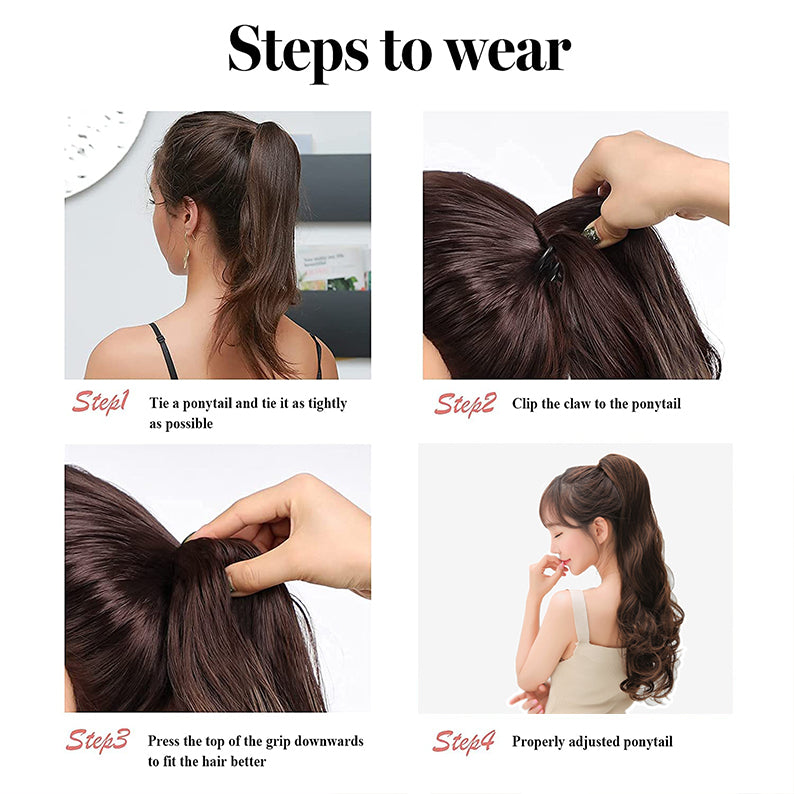 Steps to wear

Step1 Tie a ponytail and tie it as tightly as possible

Step2 Clip the claw to the ponytail

Step3 Press the top of the grip downwards to fit the hair better

Step4 Properly adjusted ponytail