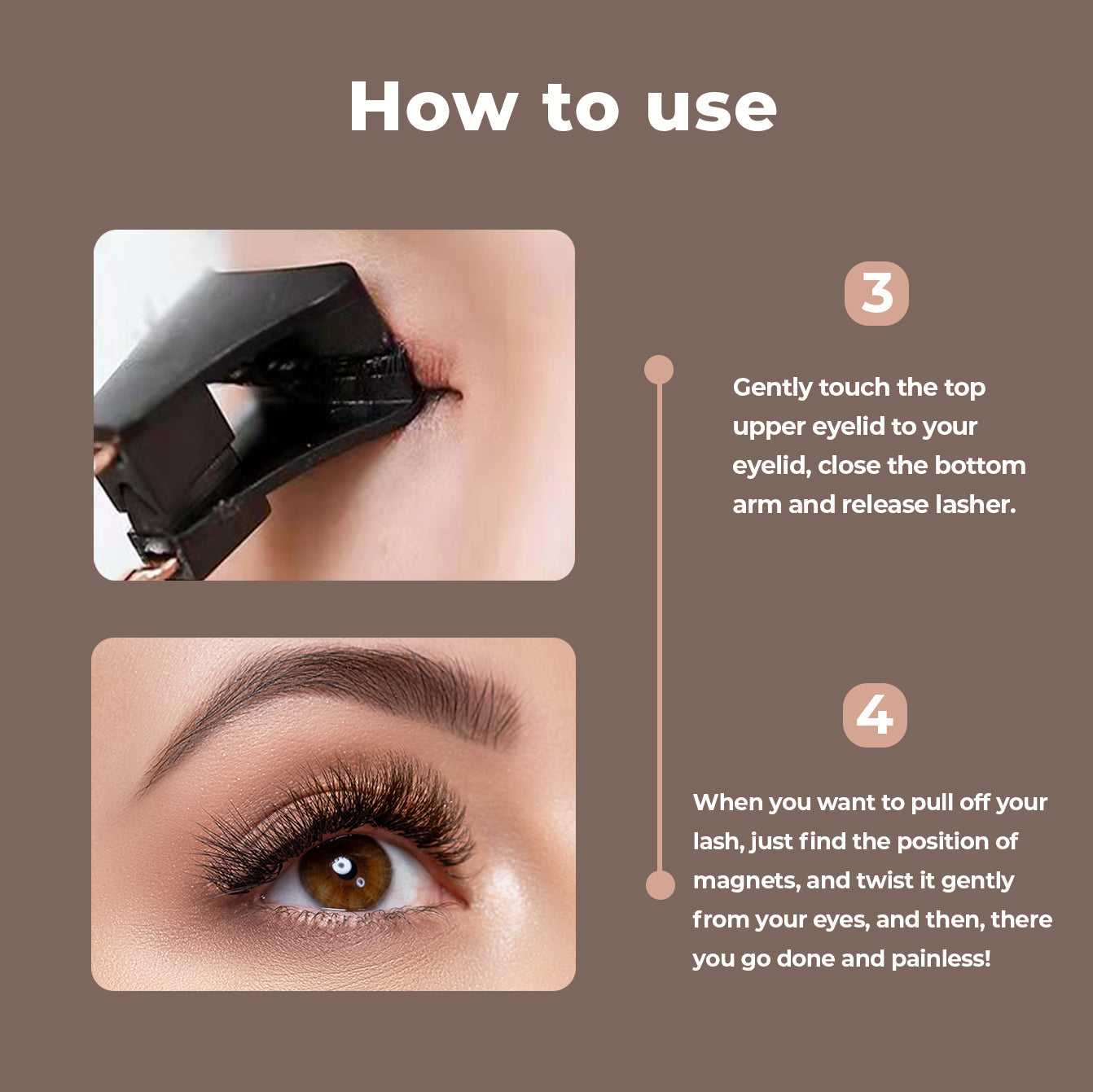 How to use

3

Gently touch the top upper eyelid to your eyelid, close the bottom arm and release lasher.

4

When you want to pull off your lash, just find the position of magnets, and twist it gently from your eyes, and then, there you go done and painless!