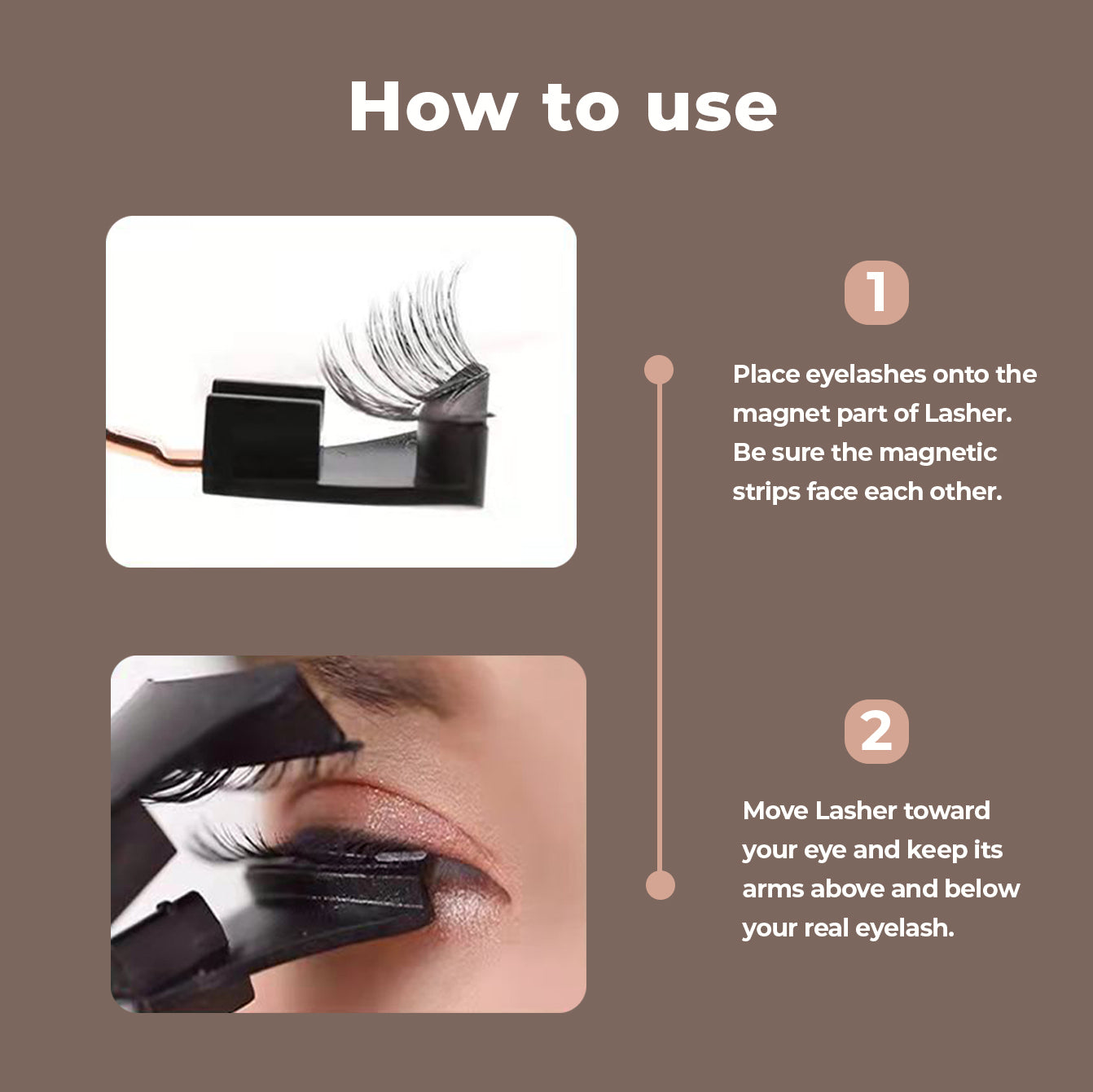 How to use

1

Place eyelashes onto the magnet part of Lasher. Be sure the magnetic strips face each other.

2

Move Lasher toward your eye and keep its arms above and below your real eyelash.